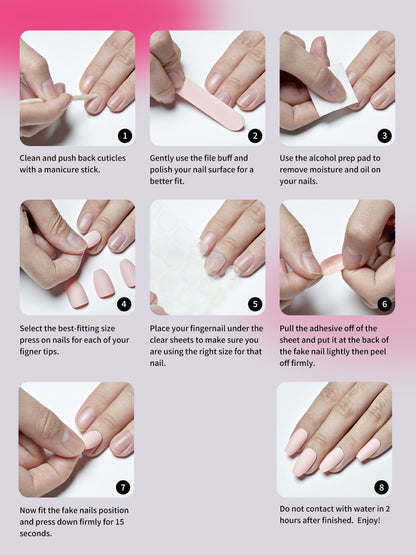 1

Clean and push back cuticles with a manicure stick.

2

Gently use the file buff and polish your nail surface for a better fit.

3

Use the alcohol prep pad to remove moisture and oil on your nails.

4

Select the best-fitting size press on nails for each of your figner tips.

5

Place your fingernail under the clear sheets to make sure you are using the right size for that nail.

6

Pull the adhesive off of the sheet and put it at the back of the fake nail lightly then peel off firmly.

7

Now fit the fake nails position and press down firmly for 15 seconds.

8

Do not contact with water in 2 hours after finished. Enjoy!