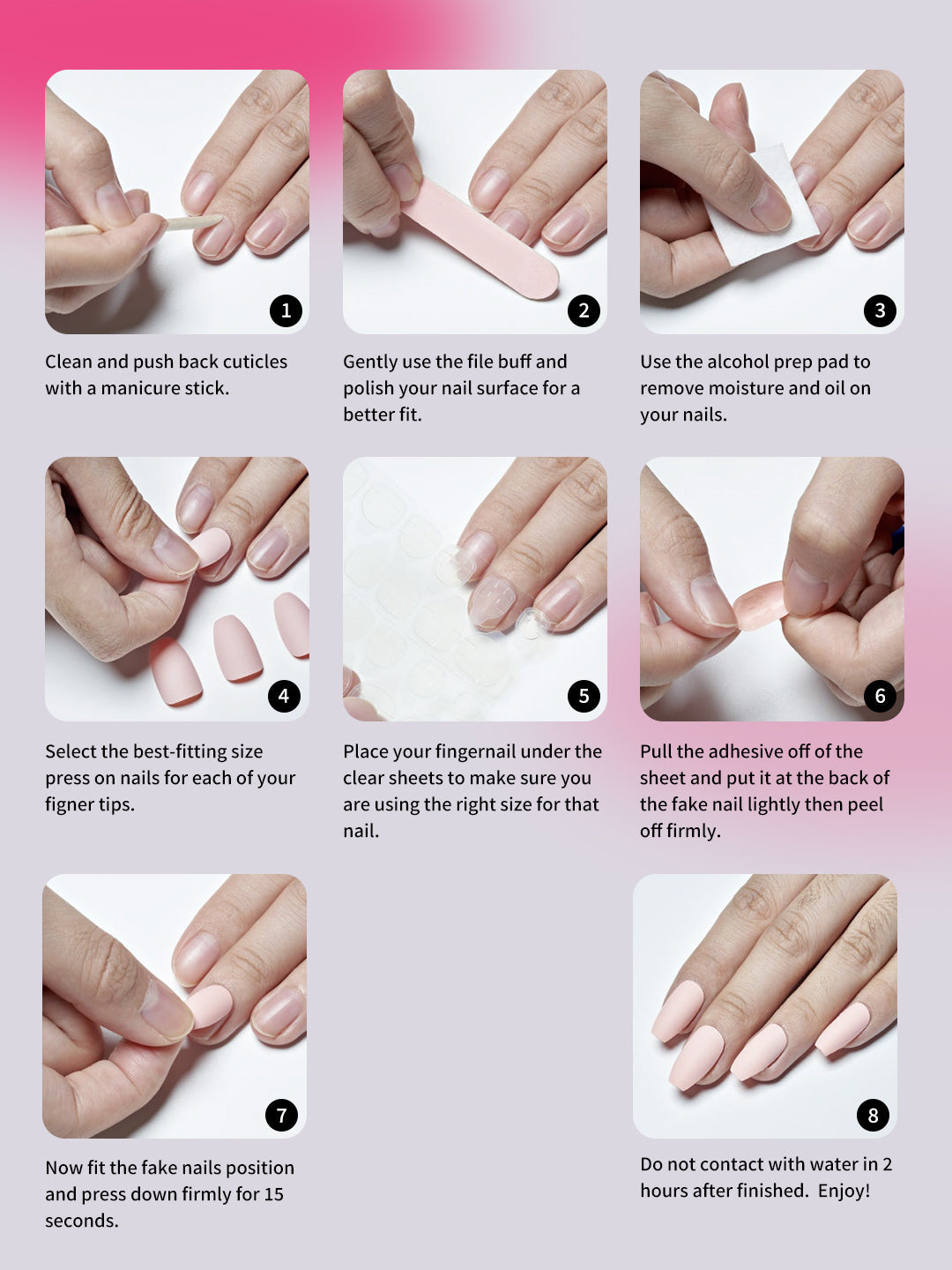 1

Clean and push back cuticles with a manicure stick.

2

Gently use the file buff and polish your nail surface for a better fit.

3

Use the alcohol prep pad to remove moisture and oil on your nails.

4

Select the best-fitting size press on nails for each of your figner tips.

5

Place your fingernail under the clear sheets to make sure you are using the right size for that nail.

6

Pull the adhesive off of the sheet and put it at the back of the fake nail lightly then peel off firmly.

7

Now fit the fake nails position and press down firmly for 15 seconds.

8

Do not contact with water in 2 hours after finished. Enjoy!